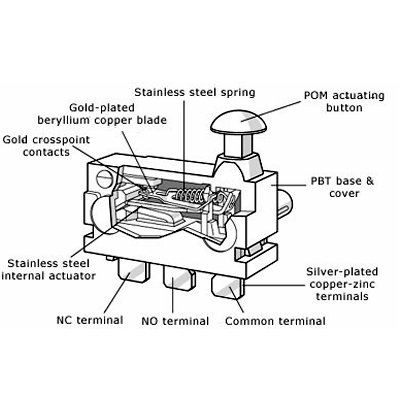 Stainless steel spring

POM actuating button

Gold-plated beryllium copper blade

Gold crosspoint contacts

PBT base & cover

Stainless steel internal actuator

Silver-plated copper-zinc terminals

NC terminal

NO terminal

Common terminal