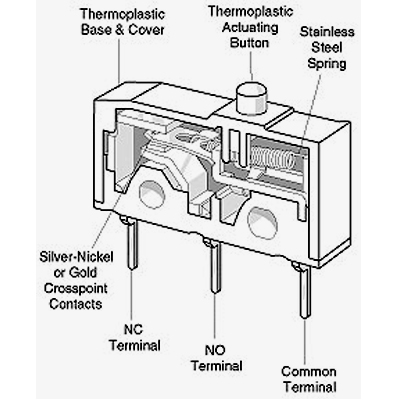 Thermoplastic Base & Cover

Thermoplastic Actuating Button

Stainless Steel Spring

Silver-Nickel or Gold Crosspoint Contacts

NC Terminal

NO Terminal

Common Terminal