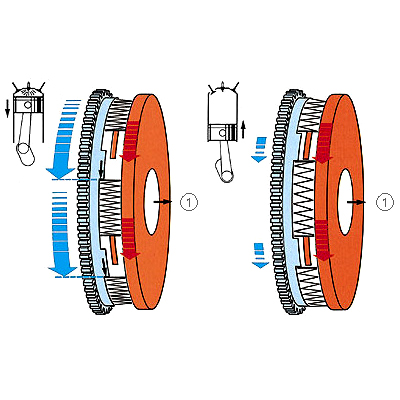 1

1