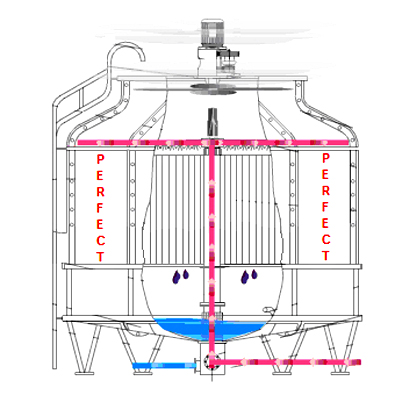 PERFECT

PERFECT