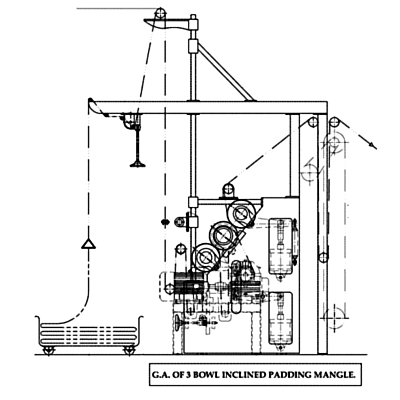 G.A. OF 3 BOWL INCLINED PADDING MANGLE.