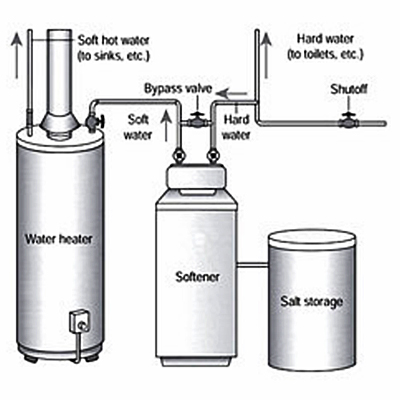 Soft hot water
(to sinks, etc.)

Hard water
(to toilets, etc.)

Bypass valve

Shutoff

Soft
water

Hard
water

Water heater

Softener

Salt storage