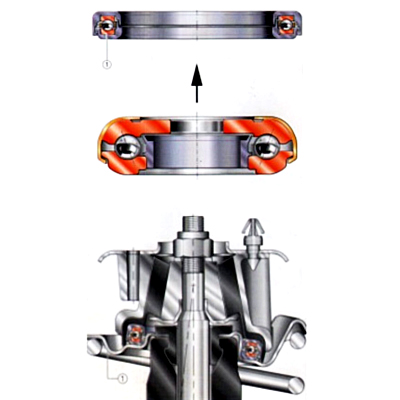 1

1